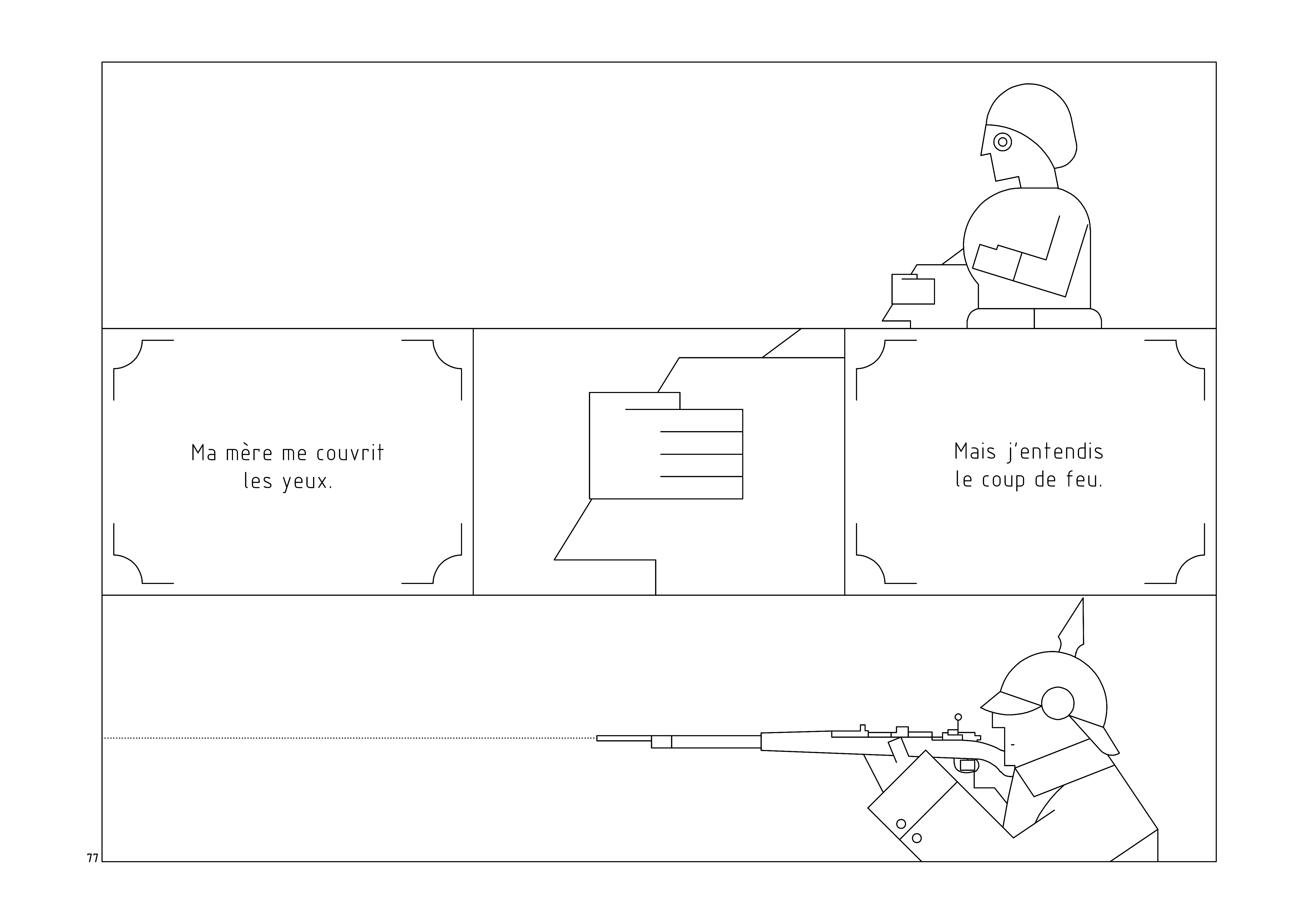 Ma mère me couvrit les yeux.

Mais j'entendis le coup de feu.

77