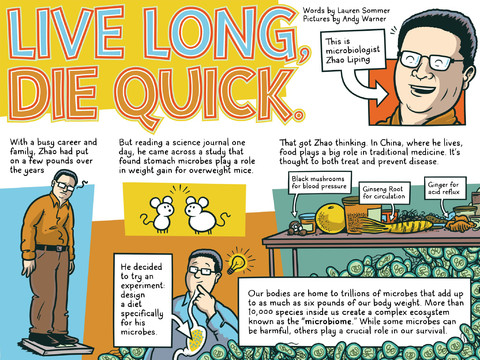 LIVE LONG, DIE QUICK.

Words by Lauren Sommer
Pictures by Andy Warner

This is microbiologist Zhao Liping

With a busy career and family, Zhao had put on a few pounds over the years

But reading a science journal one day, he came across a study that found stomach microbes play a role in weight gain for overweight mice.

That got Zhao thinking. In China, where he lives, food plays a big role in traditional medicine. It's thought to both treat and prevent disease.

Black mushrooms for blood pressure

Ginseng Root for circulation

Ginger for acid reflux

He decided to try an experiment: design a diet specifically for his microbes.

Our bodies are home to trillions of microbes that add up to as much as six pounds of our body weight. More than 10,000 species inside us create a complex ecosystem known as the "microbiome." While some microbes can be harmful, others play a crucial role in our survival.