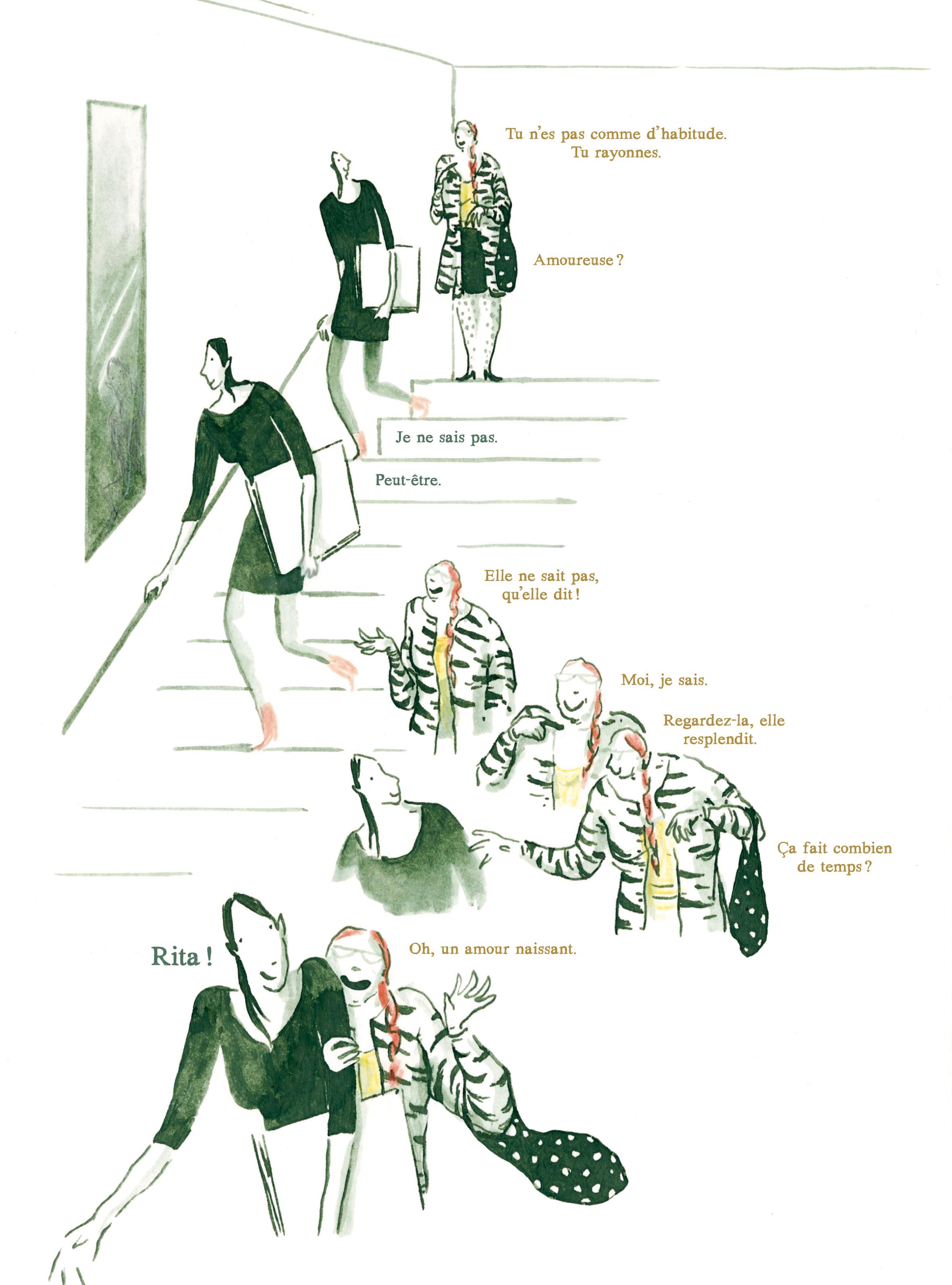 Tu n'es pas comme d'habitude. Tu rayonnes.

Amoureuse ?

Je ne sais pas.

Peut-être.

Elle ne sait pas, qu'elle dit !

Moi, je sais.

Regardez-la, elle resplendit.

Ça fait combien de temps ?

Rita !

Oh, un amour naissant.