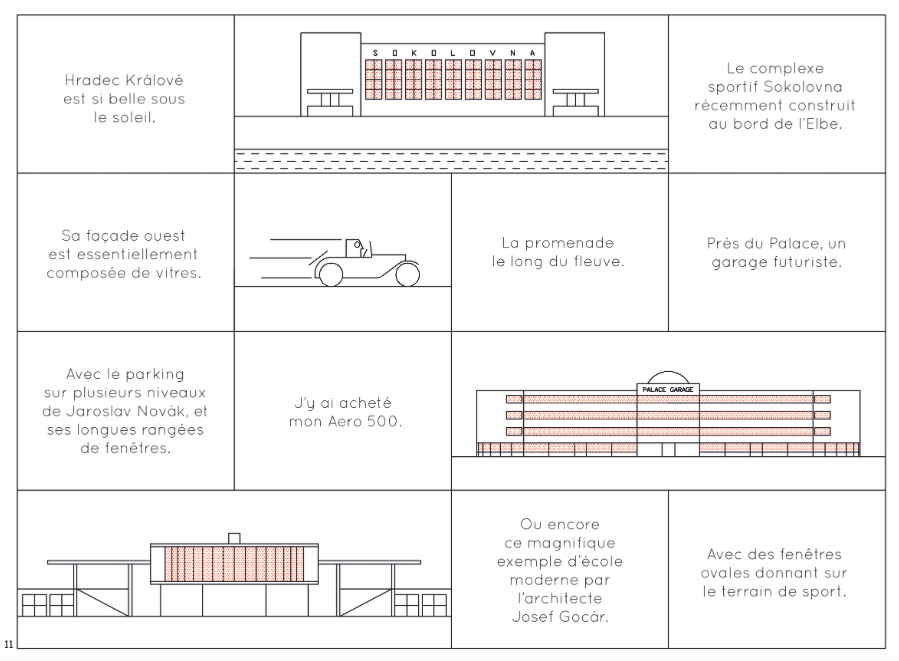 Hradec Králové est si belle sous le soleil.

S O K O L O V N A

Le complexe sportif Sokolovna récemment construit au bord de l'Elbe.

Sa façade ouest est essentiellement composée de vitres.

La promenade le long du fleuve.

Près du Palace, un garage futuriste.

Avec le parking sur plusieurs niveaux de Jaroslav Novák, et ses longues rangées de fenêtres.

J'y ai acheté mon Aero 500.

PALACE GARAGE

Ou encore ce magnifique exemple d'école moderne par l'architecte Josef Gocár.

Avec des fenêtres ovales donnant sur le terrain de sport.

11