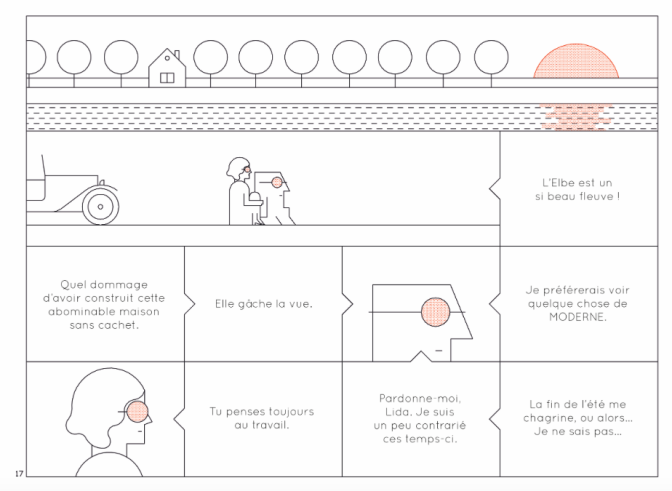 L'Elbe est un si beau fleuve !

Quel dommage d'avoir construit cette abominable maison sans cachet.

Elle gâche la vue.

Je préférerais voir quelque chose de MODERNE.

Tu penses toujours au travail.

Pardonne-moi, Lida. Je suis un peu contrarié ces temps-ci.

La fin de l'été me chagrine, ou alors... Je ne sais pas...

17